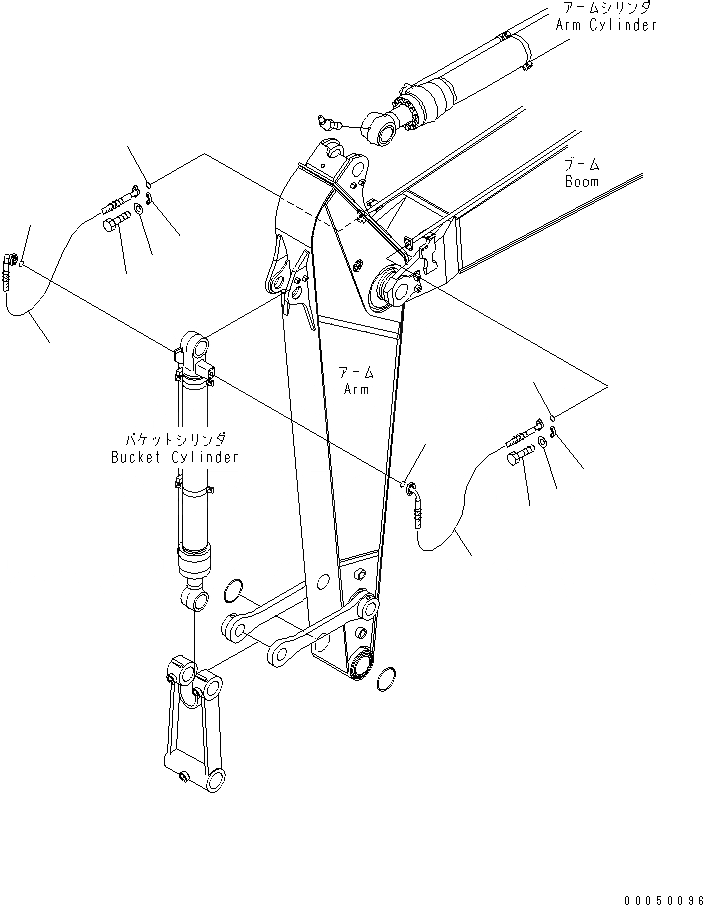 アームシリンダ
Arm Cylinder

ブーム
Boom

アーム
Arm

バケットシリンダ
Bucket Cylinder

00050096