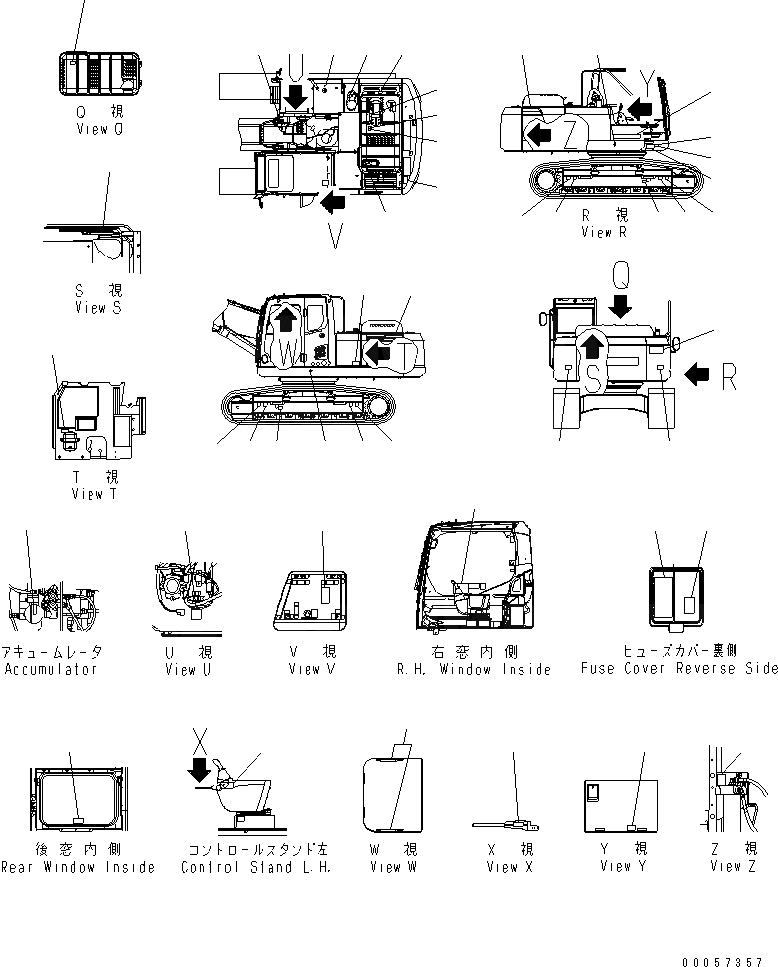 Q 視
View Q

U

V

Y

Z

R 視
View R

S 視
View S

W

T

Q

S

R

T 視
View T

アキュームレータ
Accumulator

U 視
View U

V 視
View V

右窓内側
R.H. Window Inside

ヒューズカバー裏側
Fuse Cover Reverse Side

X

後窓内側
Rear Window Inside

コントロールスタンド左
Control Stand L.H.

W 視
View W

X 視
View X

Y 視
View Y

Z 視
View Z

00057357