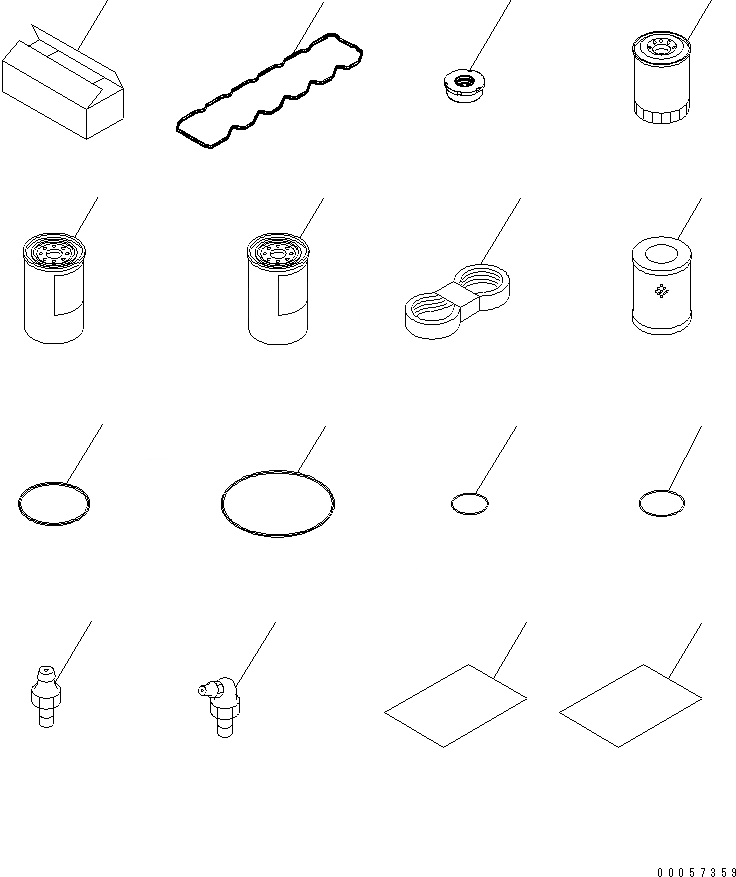 00057359