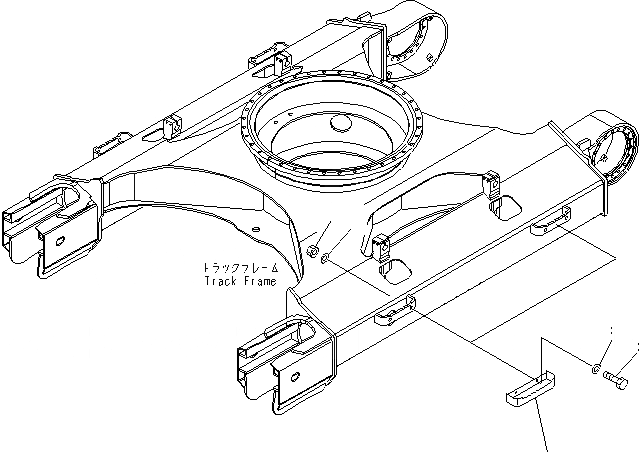 トラックフレーム
Track Frame