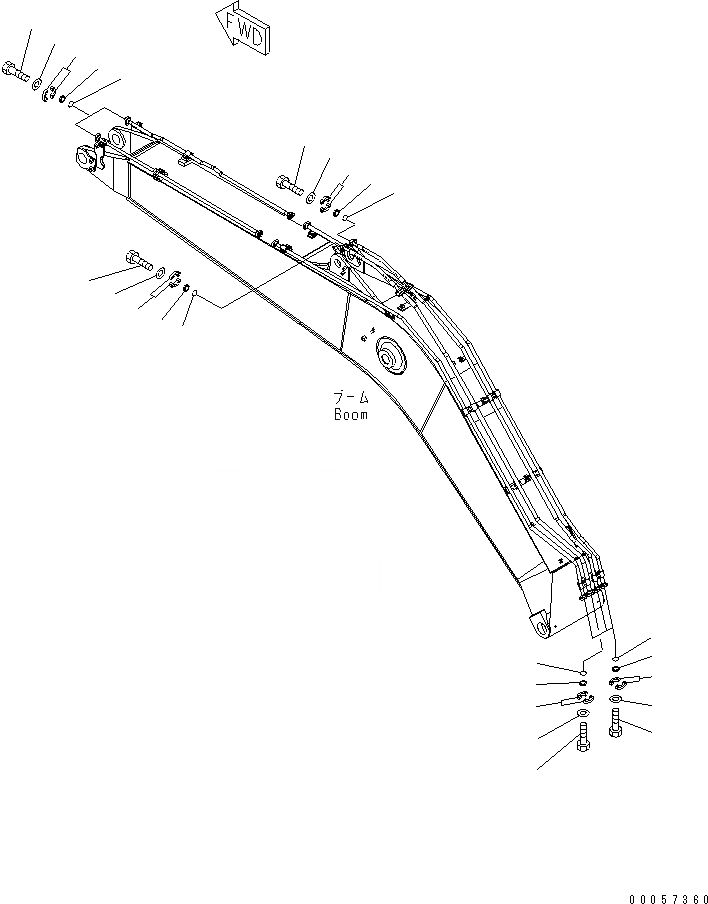 FWD

ブーム
Boom

00057360