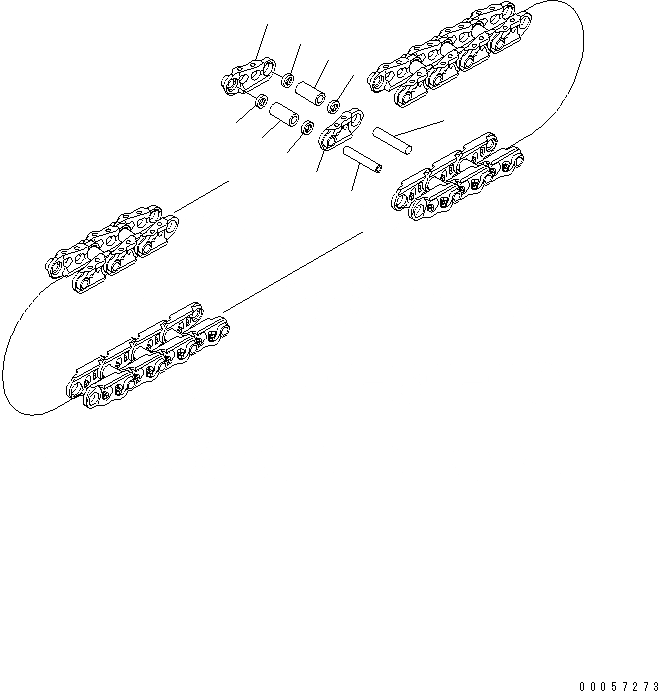 00057273