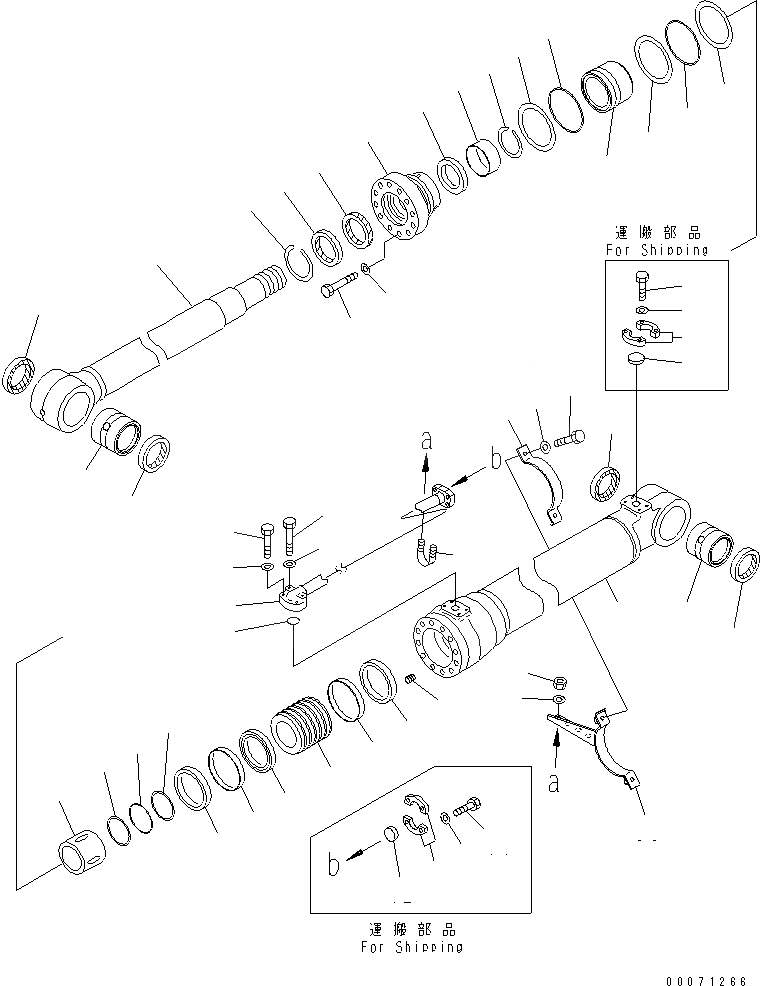 運搬部品
For Shipping

a

b

a

b

運搬部品
For Shipping

00071266