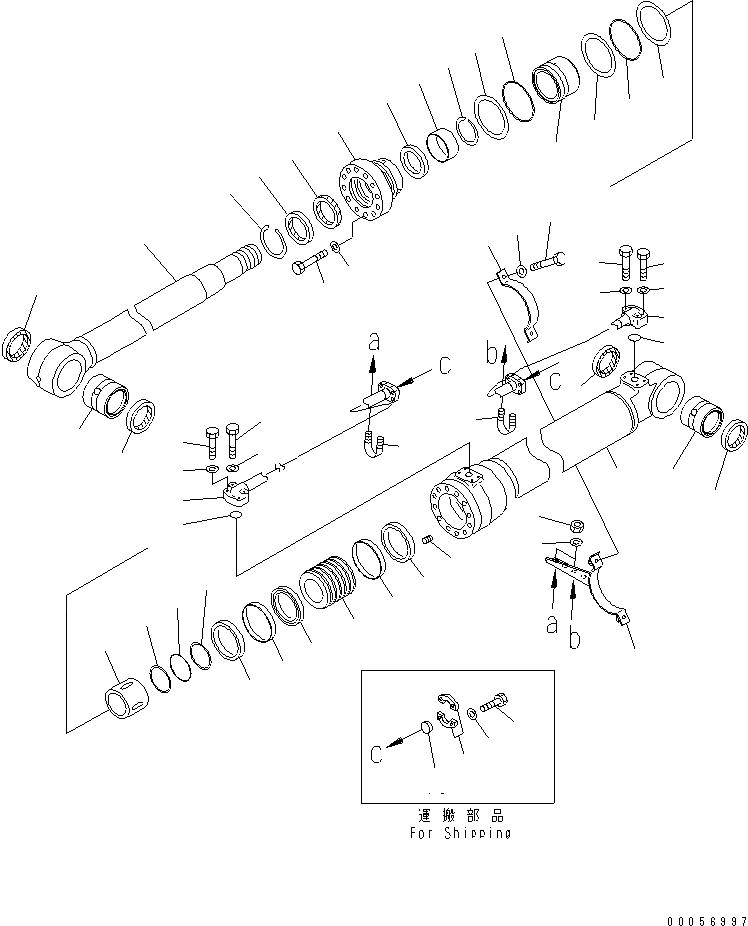 a
c
b
c
a
b
c
運搬部品
For Shipping
00056997