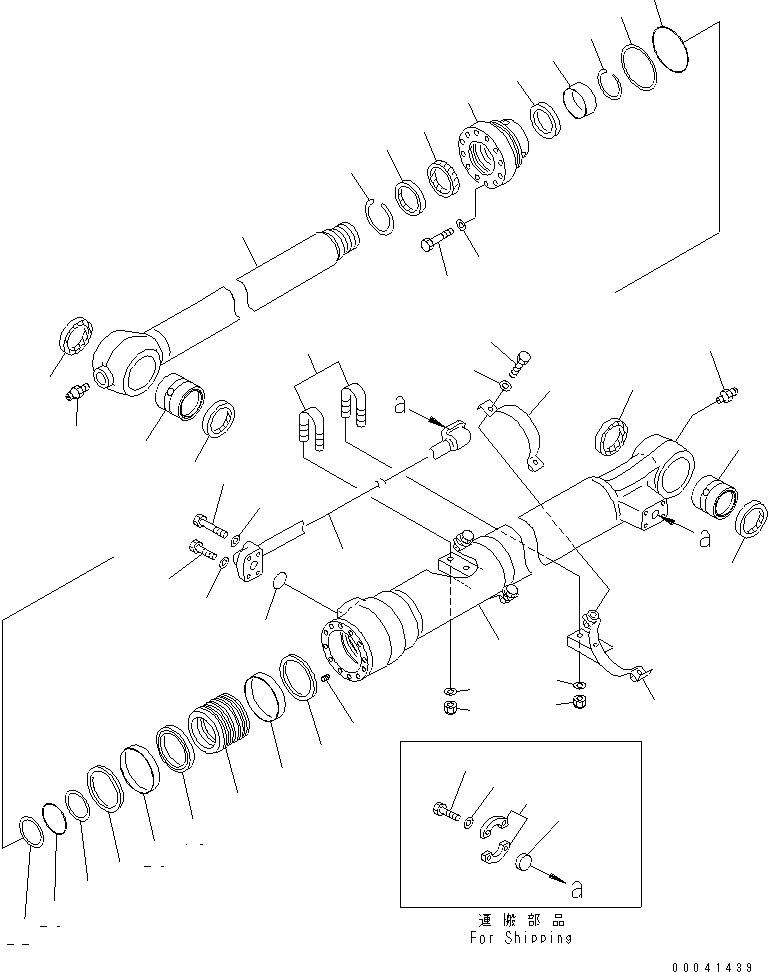 a

a

a

運搬部品
For Shipping

00041439