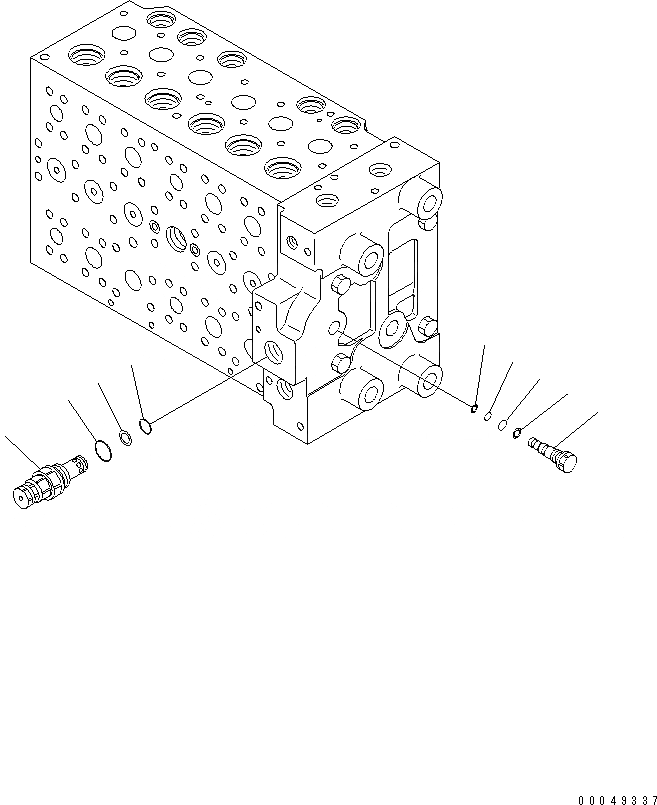 00049337