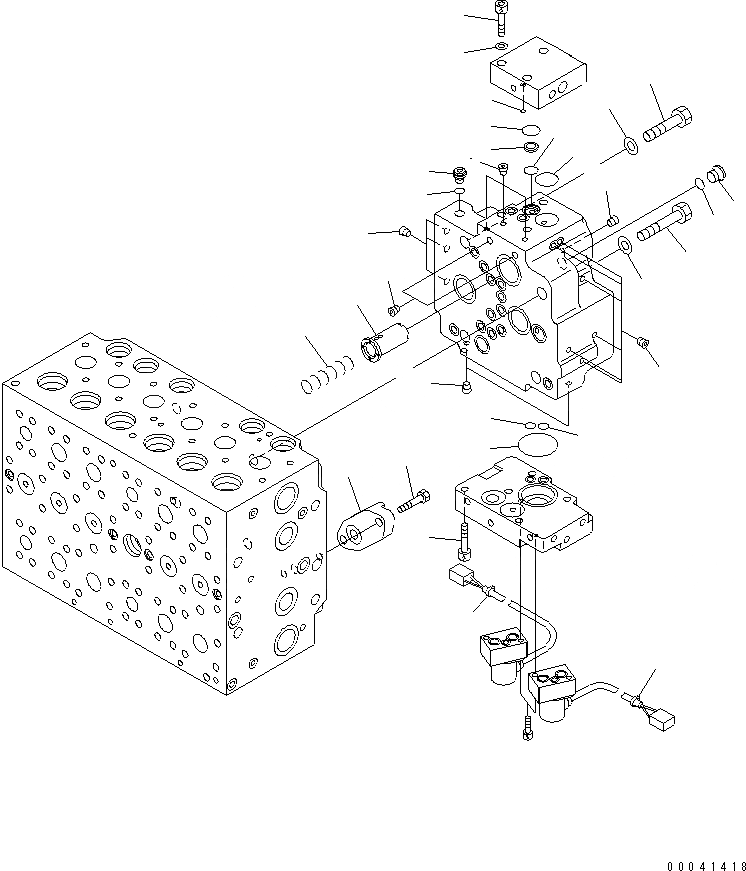 00041418