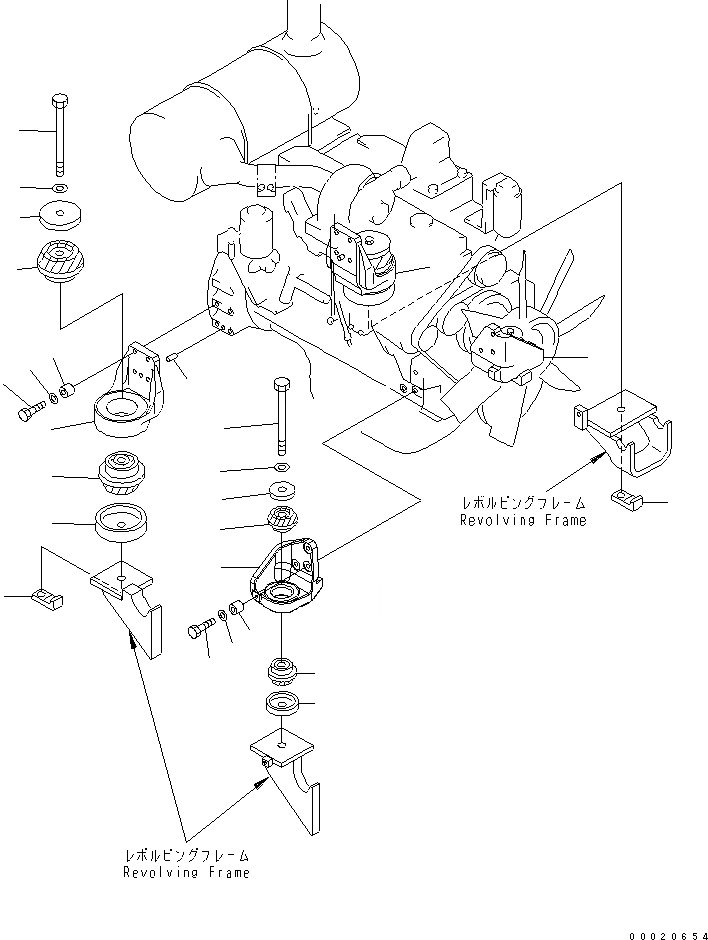 レボルビングフレーム
Revolving Frame

レボルビングフレーム
Revolving Frame

00020654