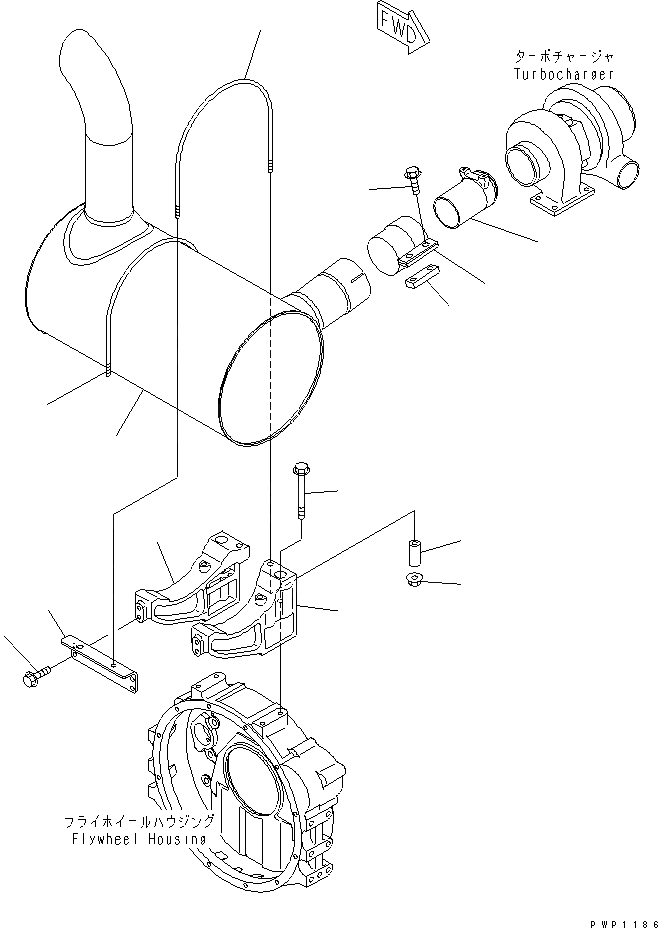 FWD

ターボチャージャ
Turbocharger

フライホイールハウジング
Flywheel Housing

PWP1186