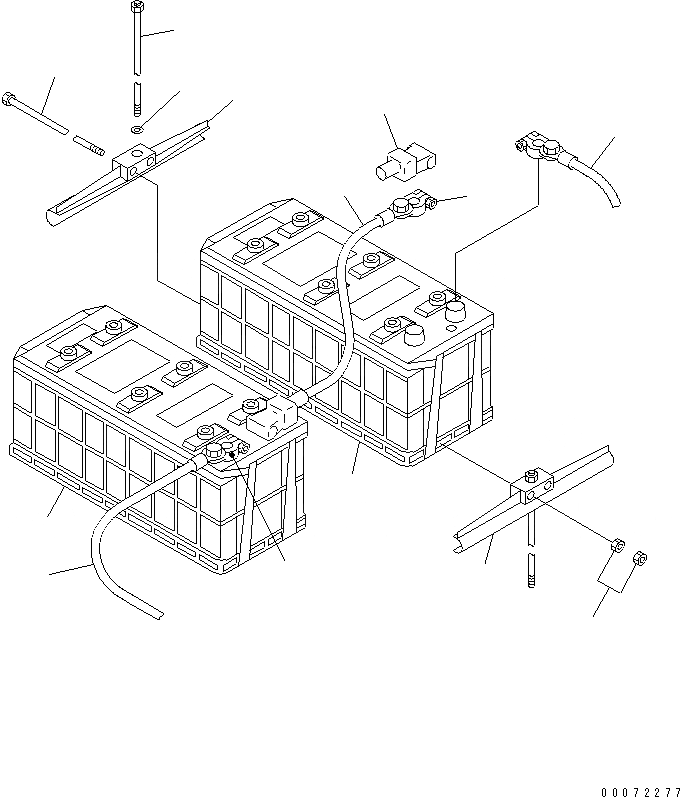 00072277