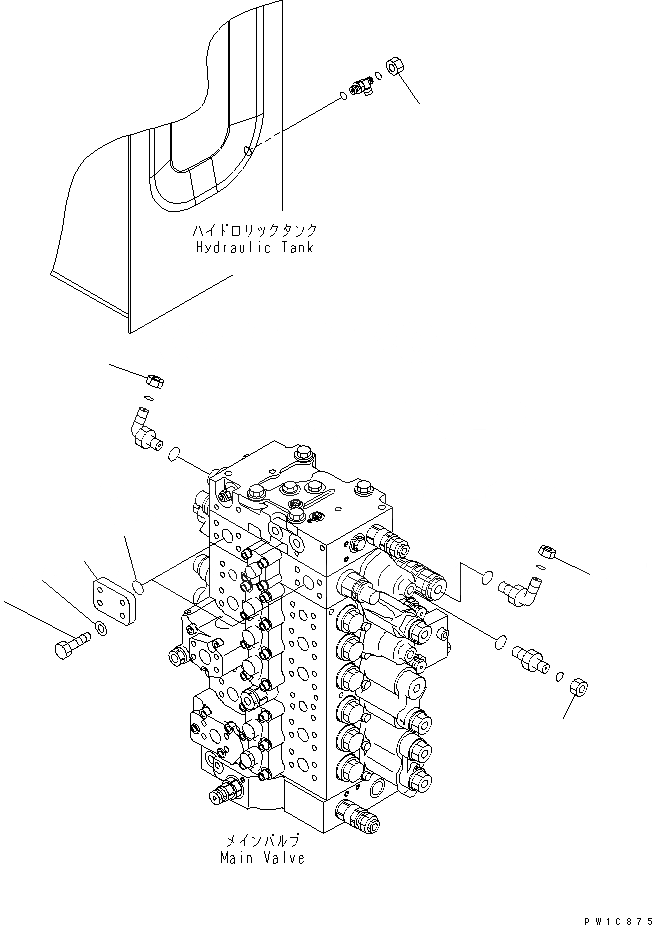 ハイドロリックタンク
Hydraulic Tank

メインバルブ
Main Valve

PW1C875