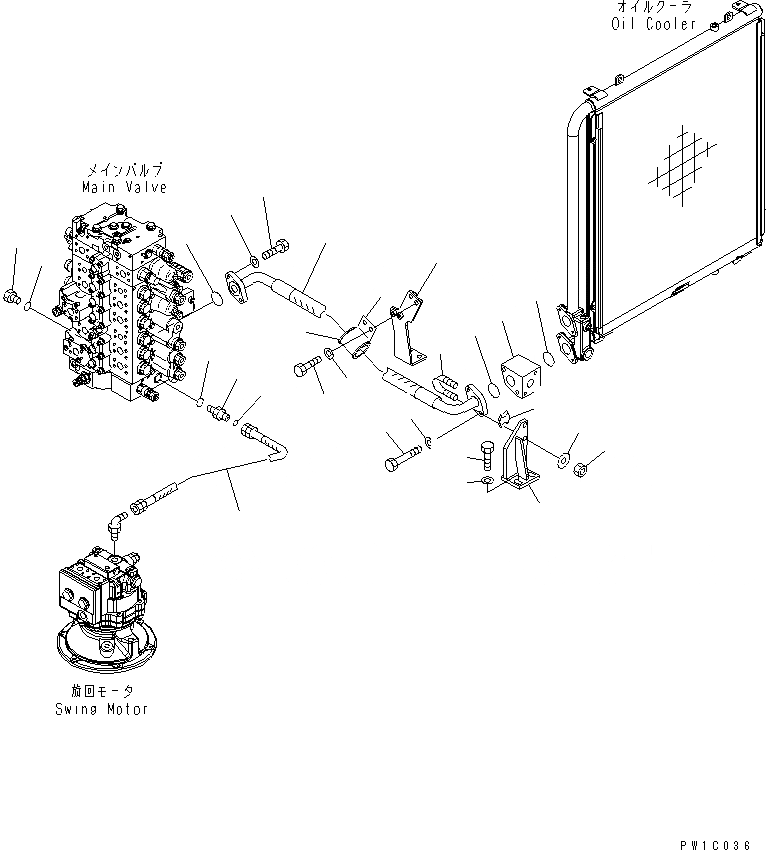 オイルクーラ
Oil Cooler

メインバルブ
Main Valve

旋回モータ
Swing Motor

PW1C036