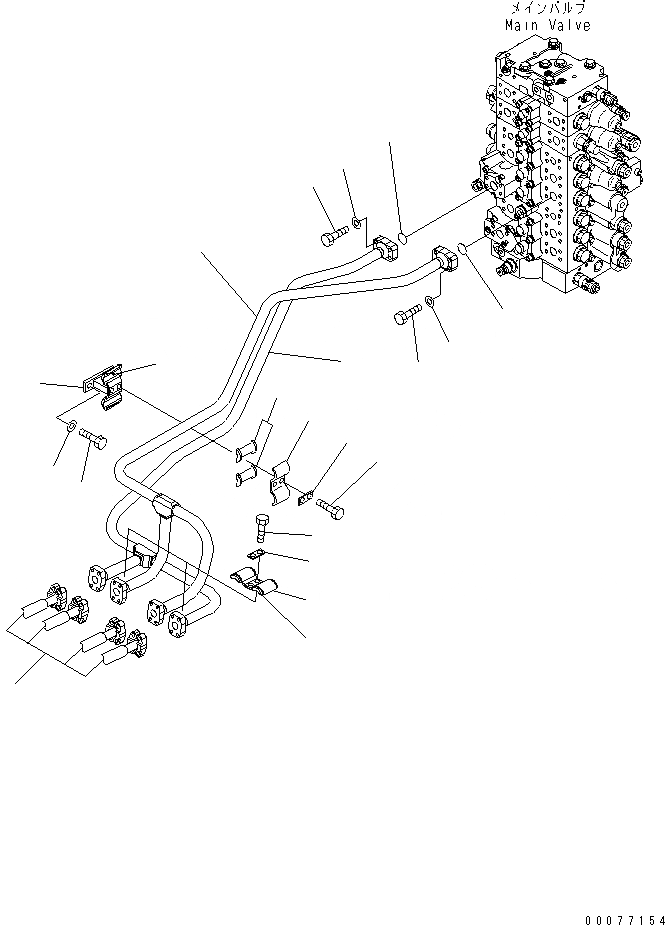 メインバルブ
Main Valve

00077154