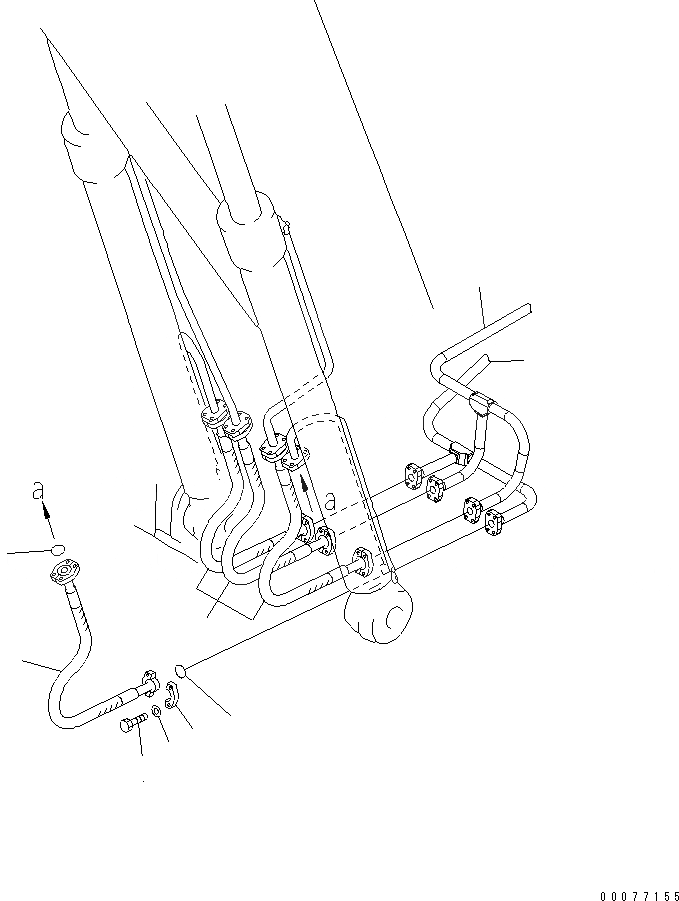 a

a

00077155