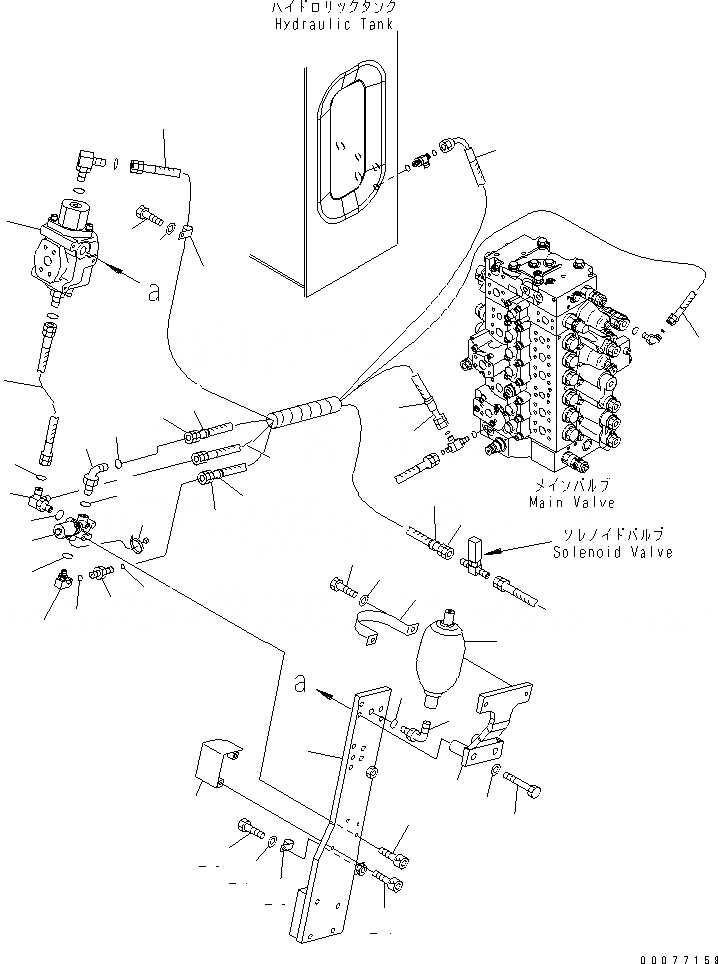 ハイドロリックタンク
Hydraulic Tank

a

メインバルブ
Main Valve

ソレノイドバルブ
Solenoid Valve

a

00077158