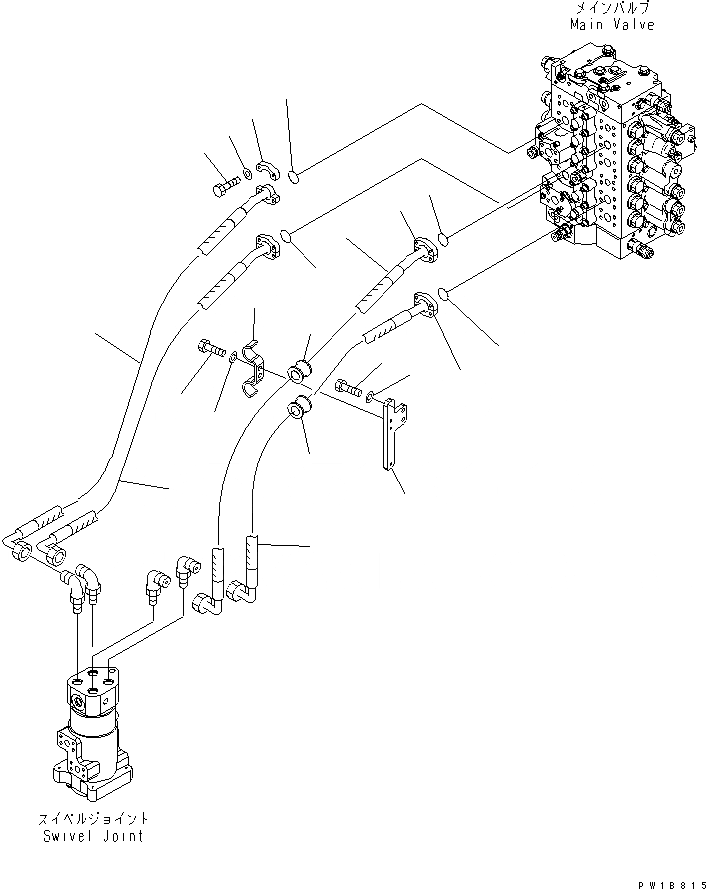 メインバルブ
Main Valve

スイベルジョイント
Swivel Joint

PW18815