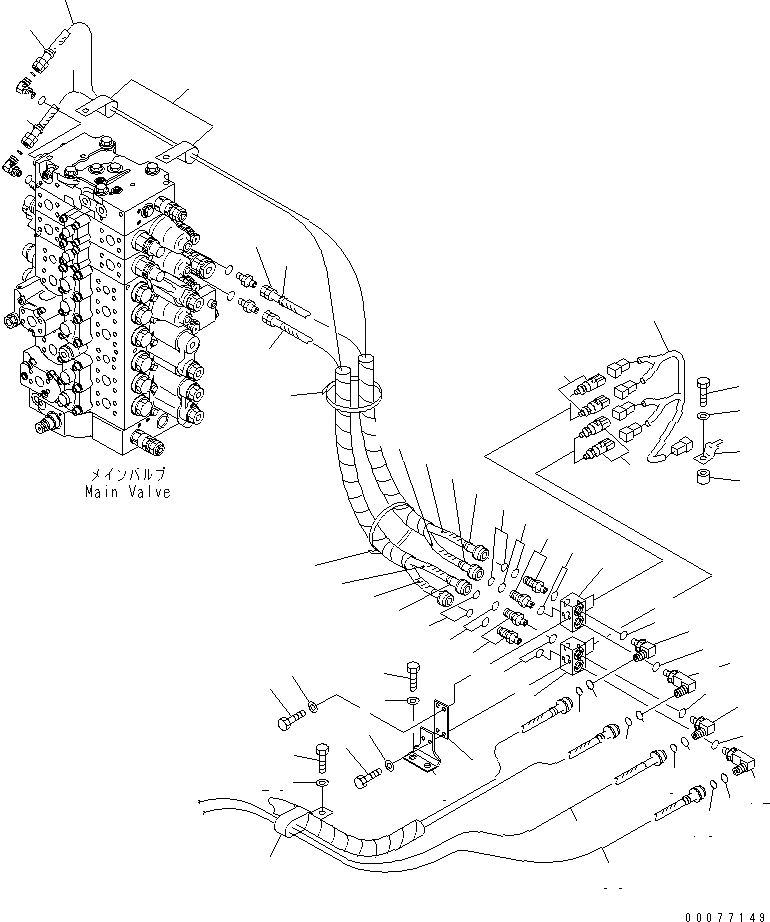 メインバルブ
Main Valve

00077149