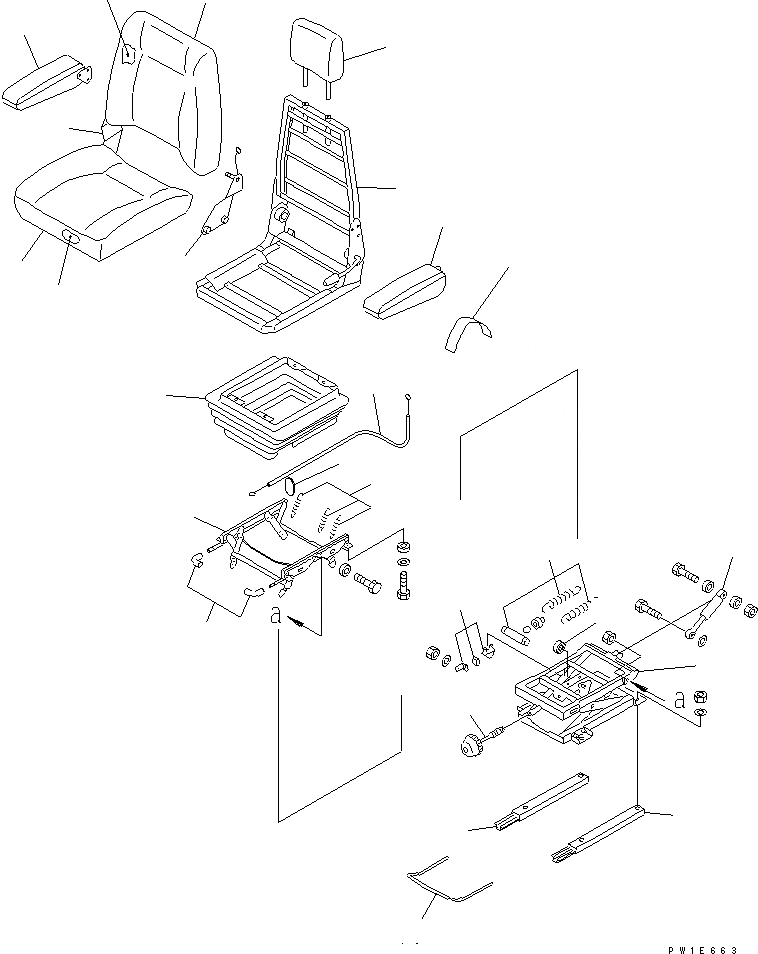 a

a

PW1E663