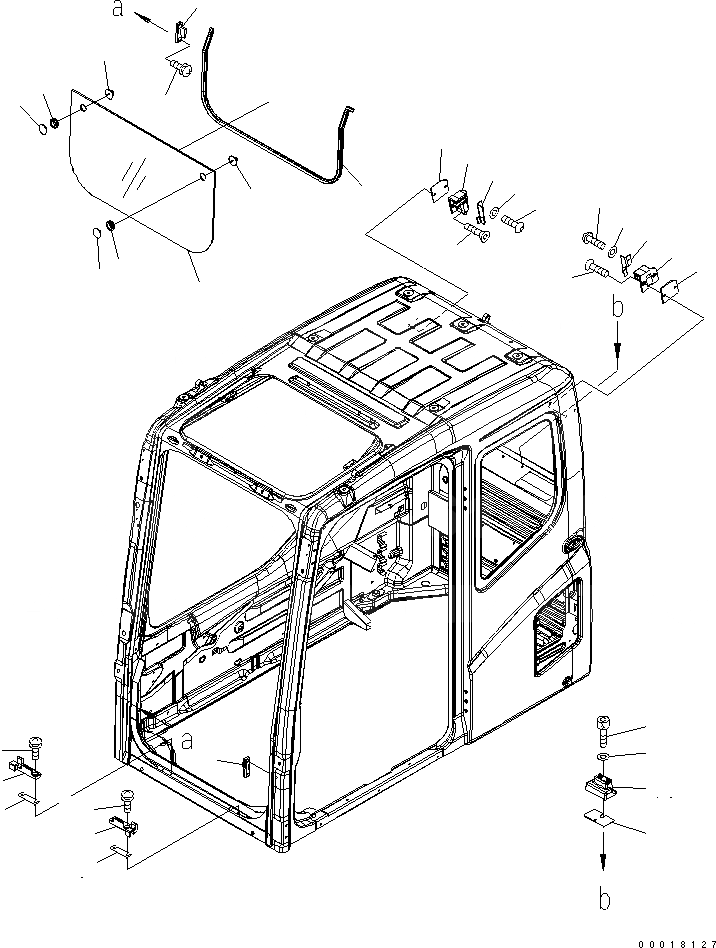 a
b
a
b
00018127