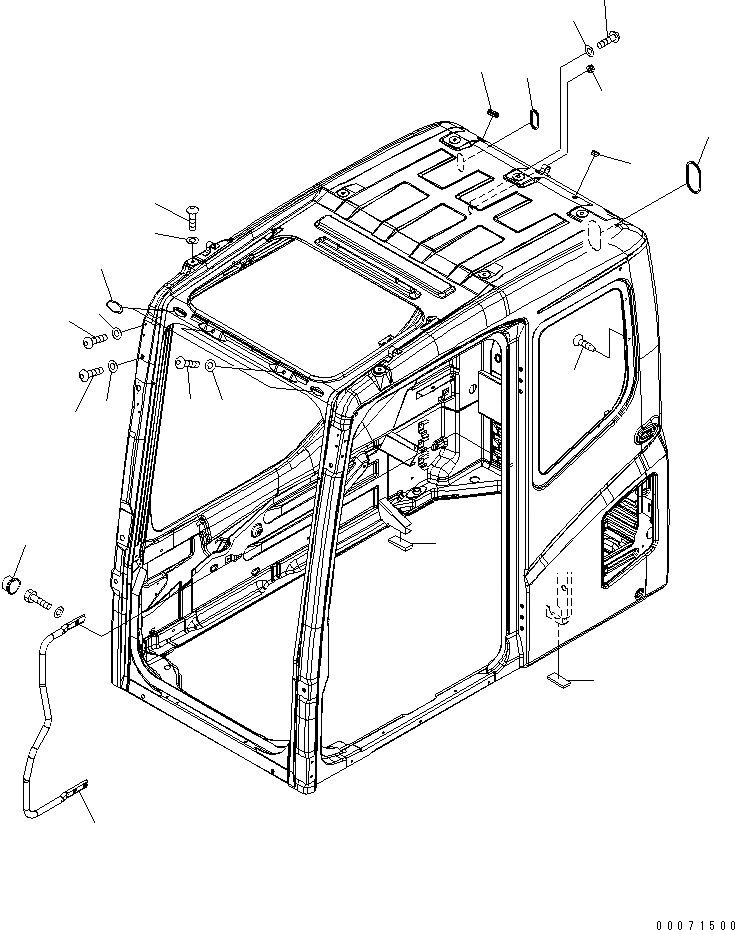 00071500