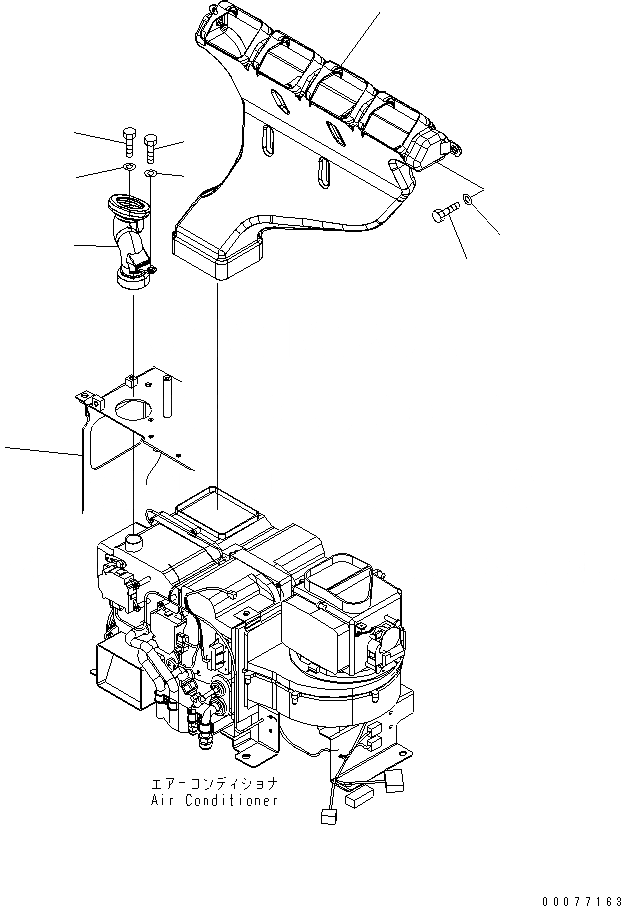 エアーコンディショナ
Air Conditioner

00077163