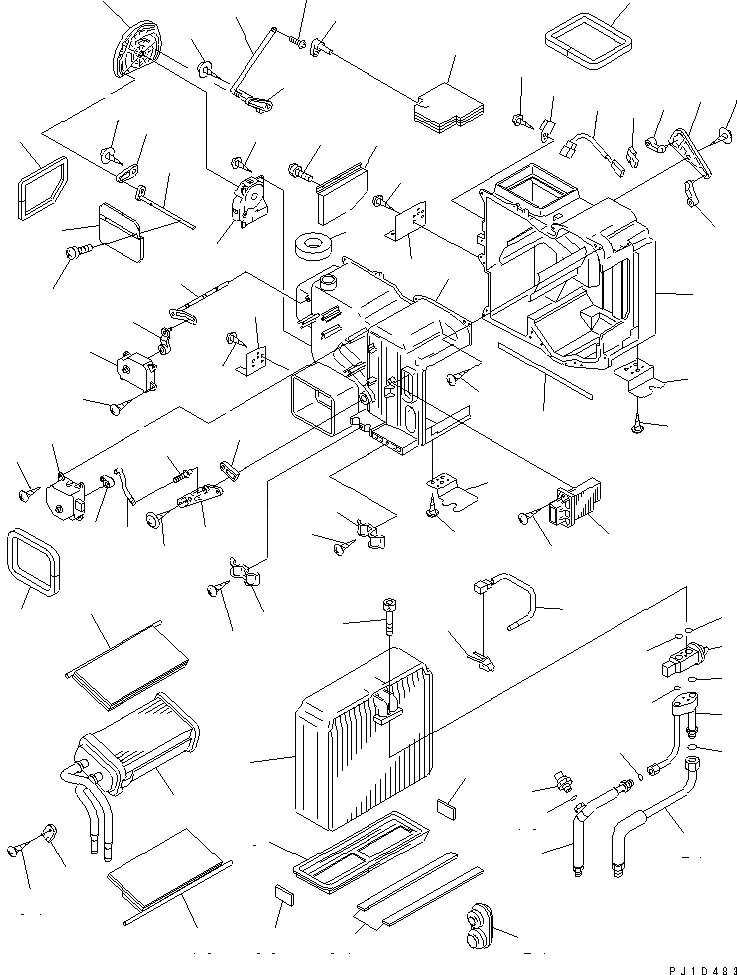 PJ1D483