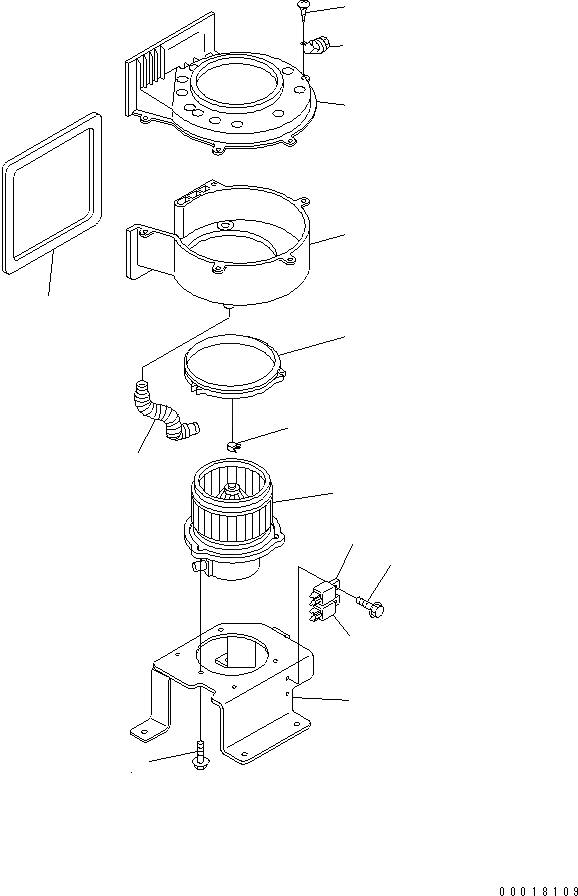 00018109