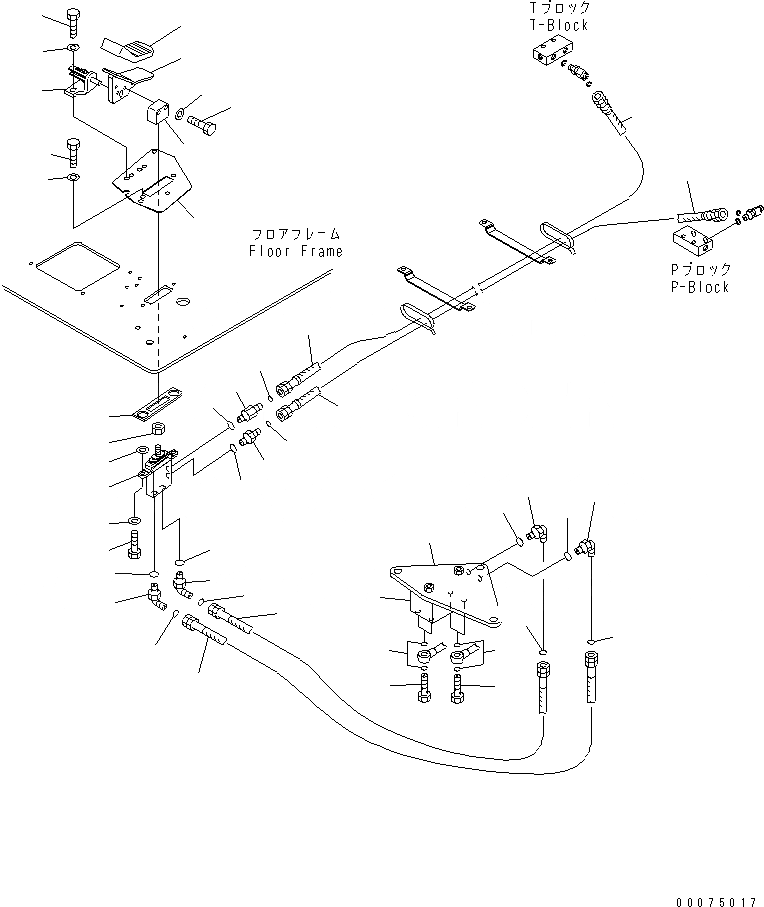 Tブロック
T-Block

フロアフレーム
Floor Frame

Pブロック
P-Block

00075017