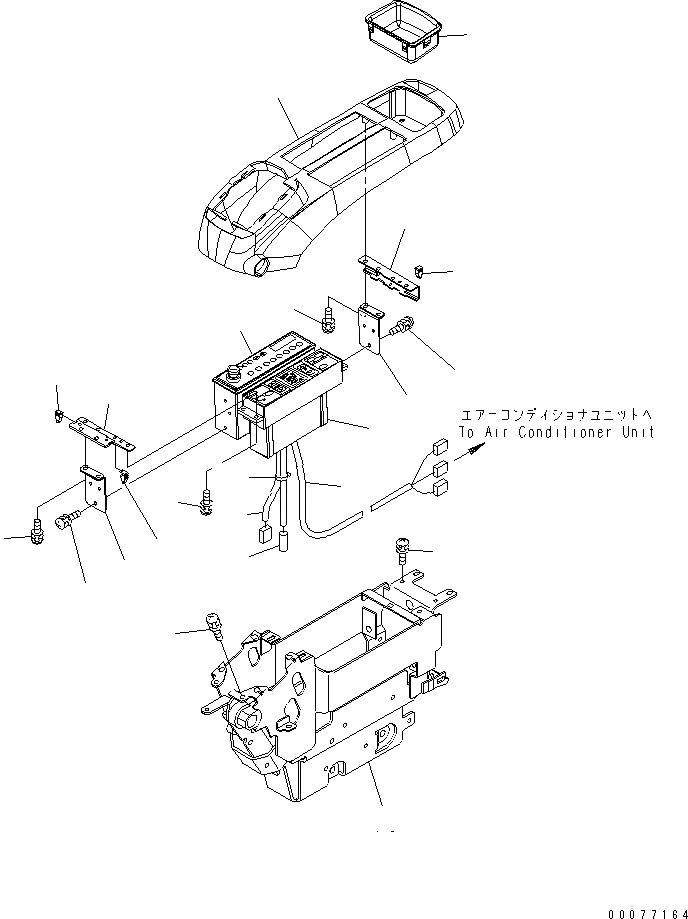 エアーコンディショナユニットへ
To Air Conditioner Unit

00077164