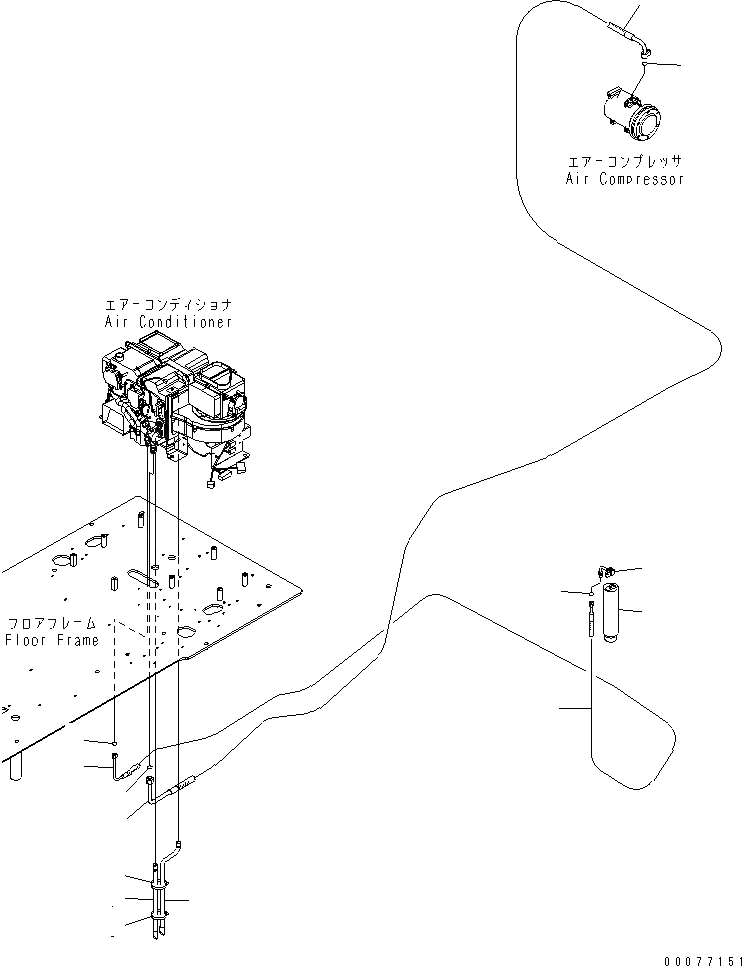 エアーコンプレッサ
Air Compressor

エアーコンディショナ
Air Conditioner

フロアフレーム
Floor Frame

00077151