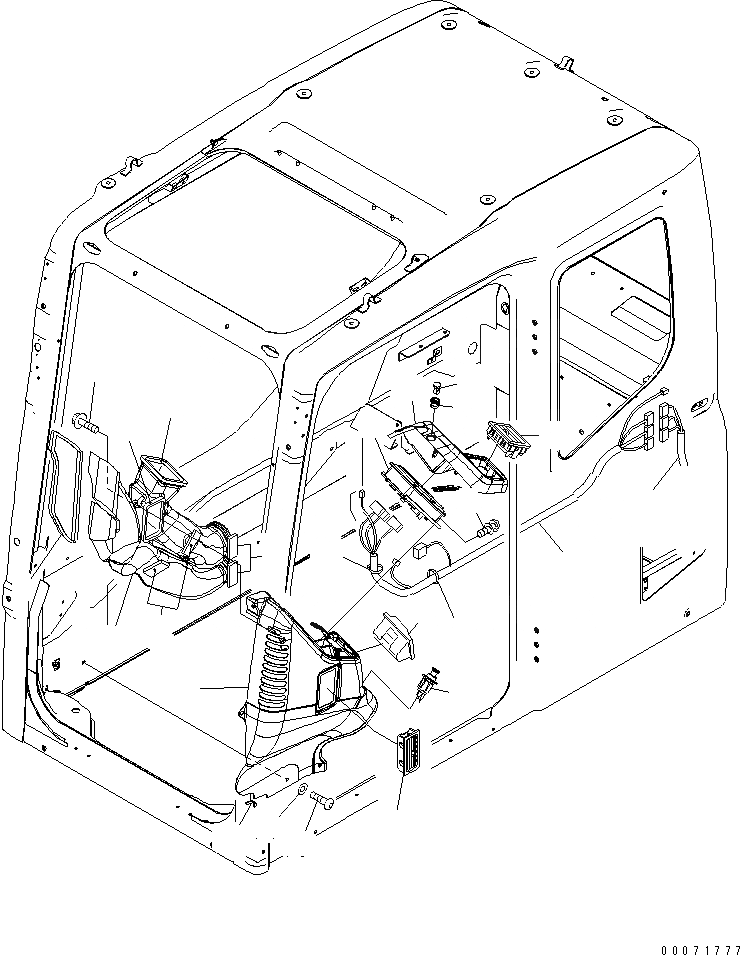 00071777