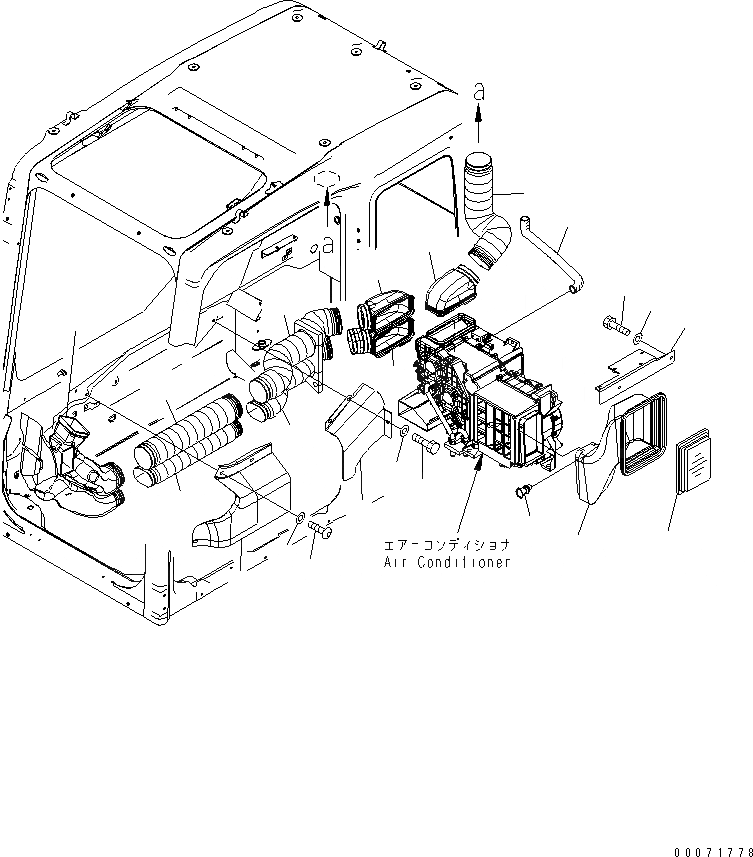 a

a

エアーコンディショナ
Air Conditioner

00071778