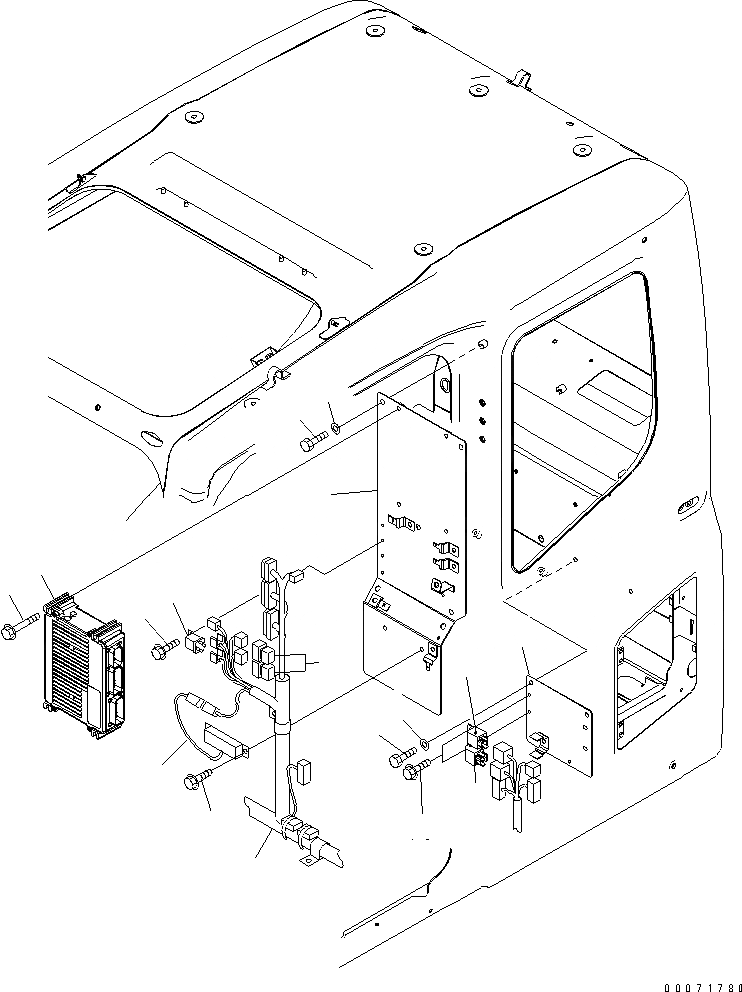 00071780