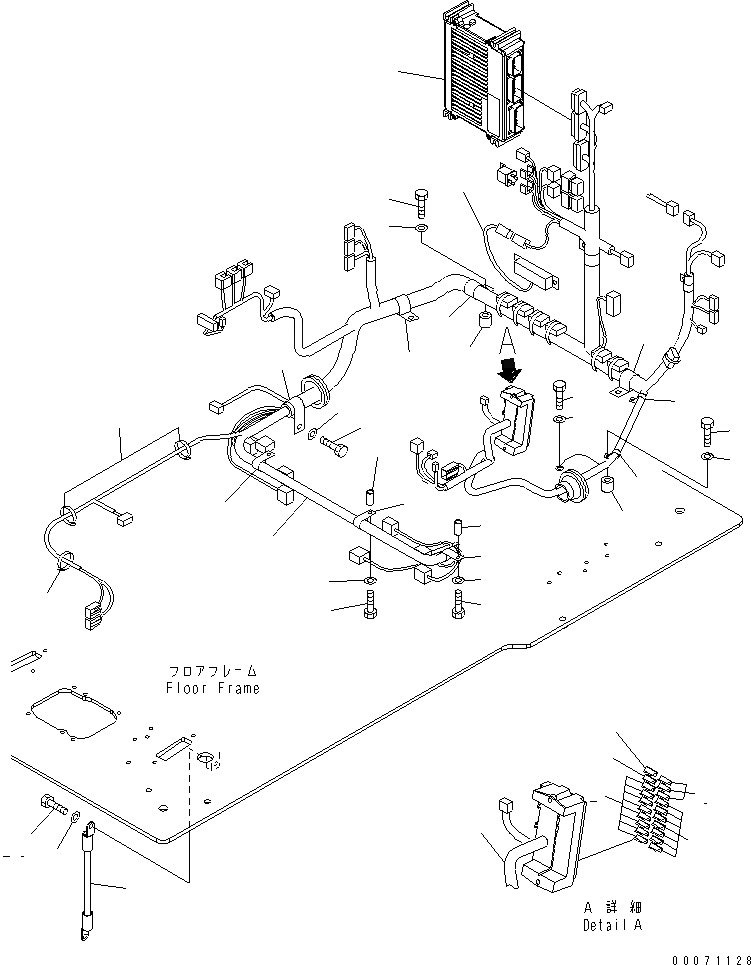 A

フロアフレーム
Floor Frame

A 詳細
Detail A

00071128