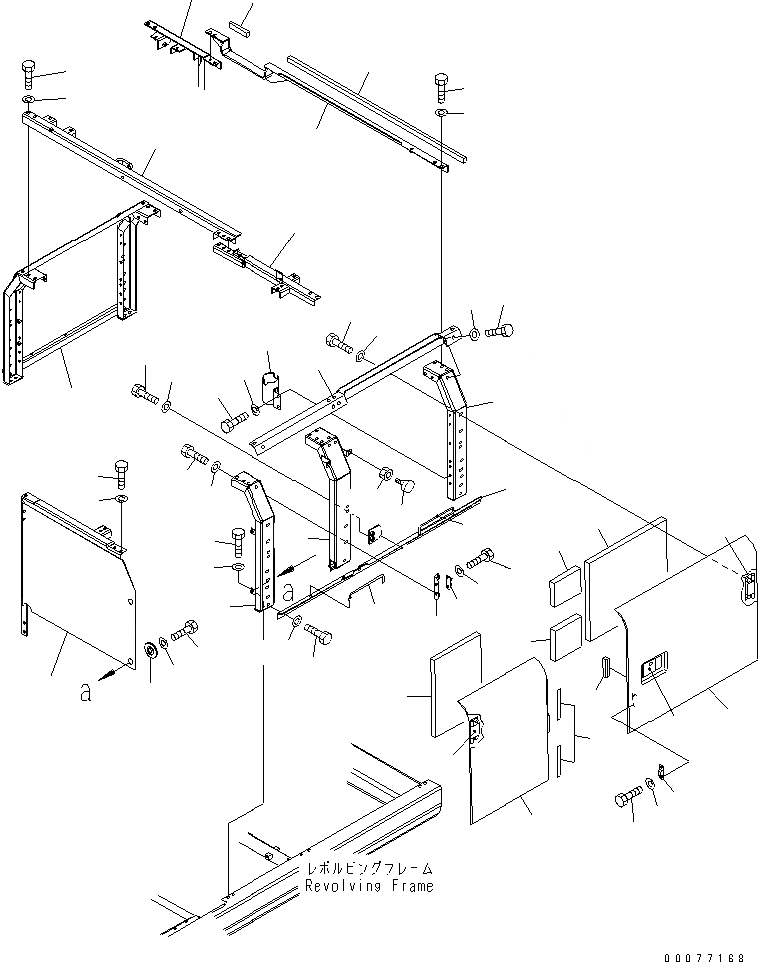 a

a

レボルビングフレーム
Revolving Frame

00077168