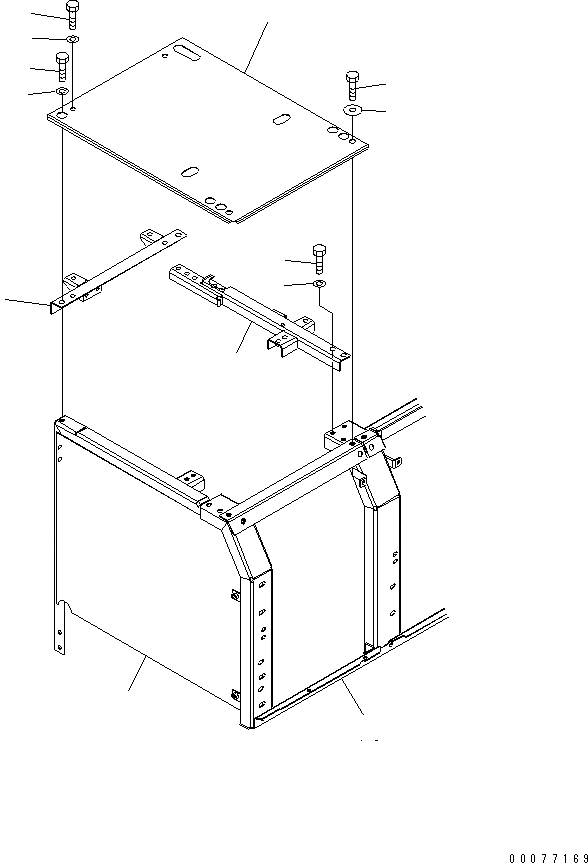 00077169