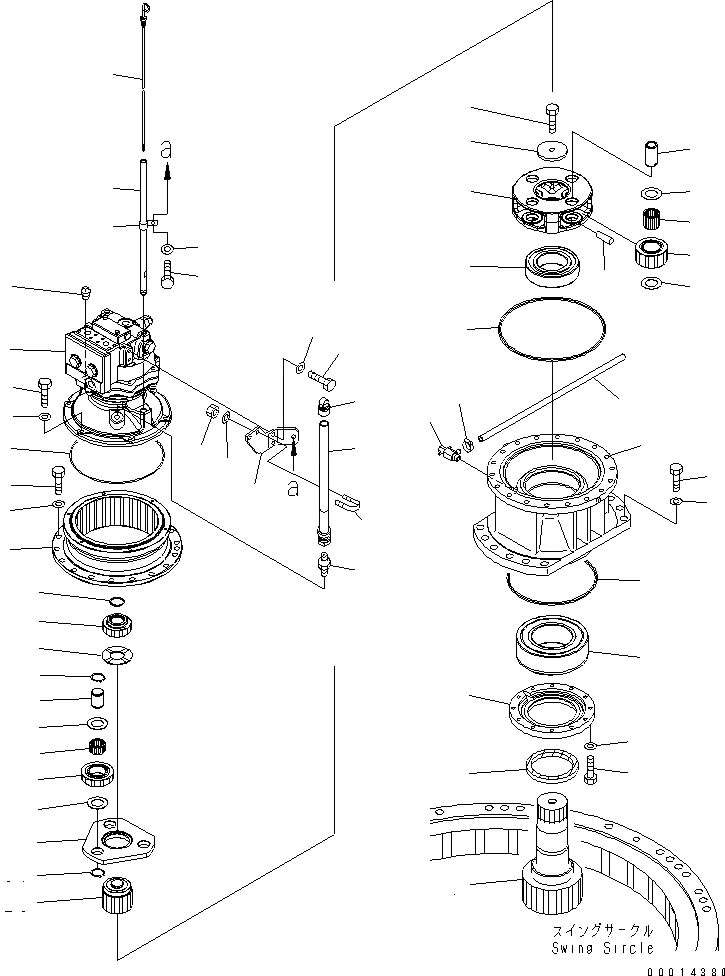 a

a

スイングサークル
Swing Sircle

00014380