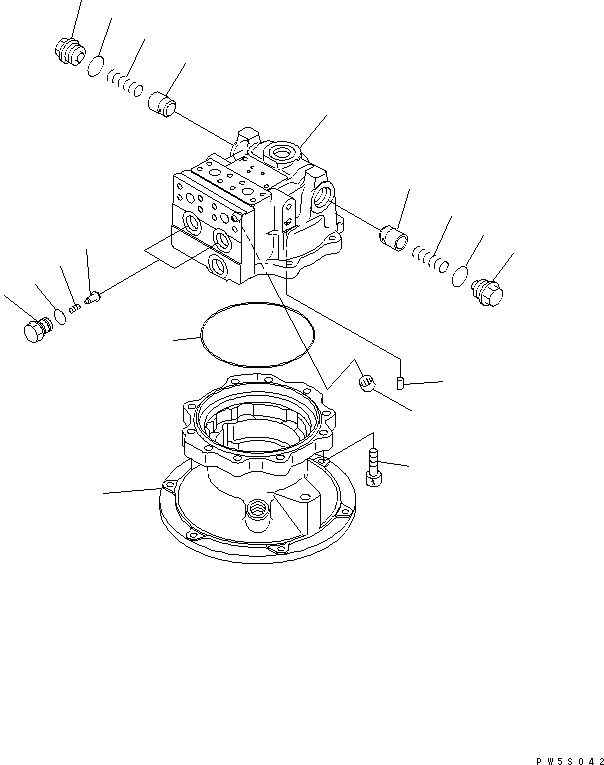 PW5S042