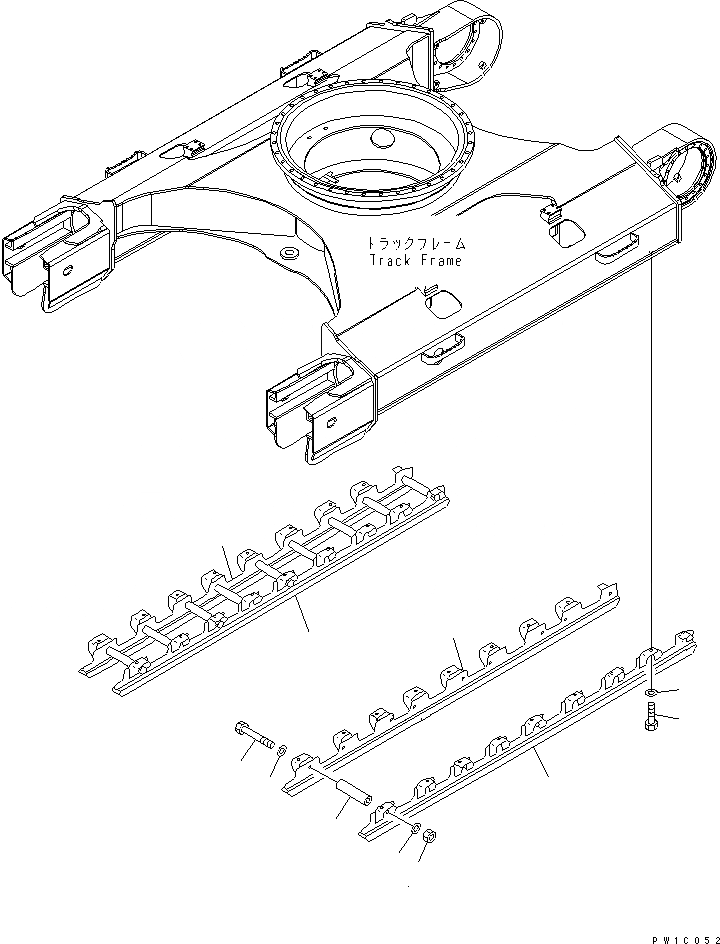 トラックフレーム
Track Frame

PW1C052