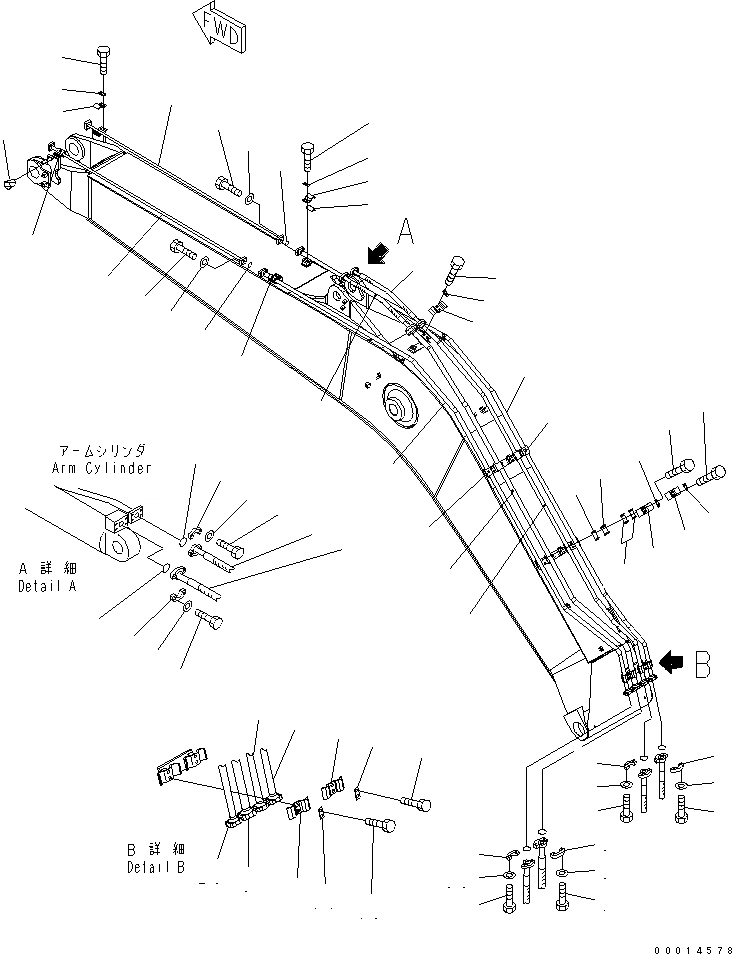 FWD

A

アームシリンダ
Arm Cylinder

A 詳細
Detail A

B

B 詳細
Detail B

00014578