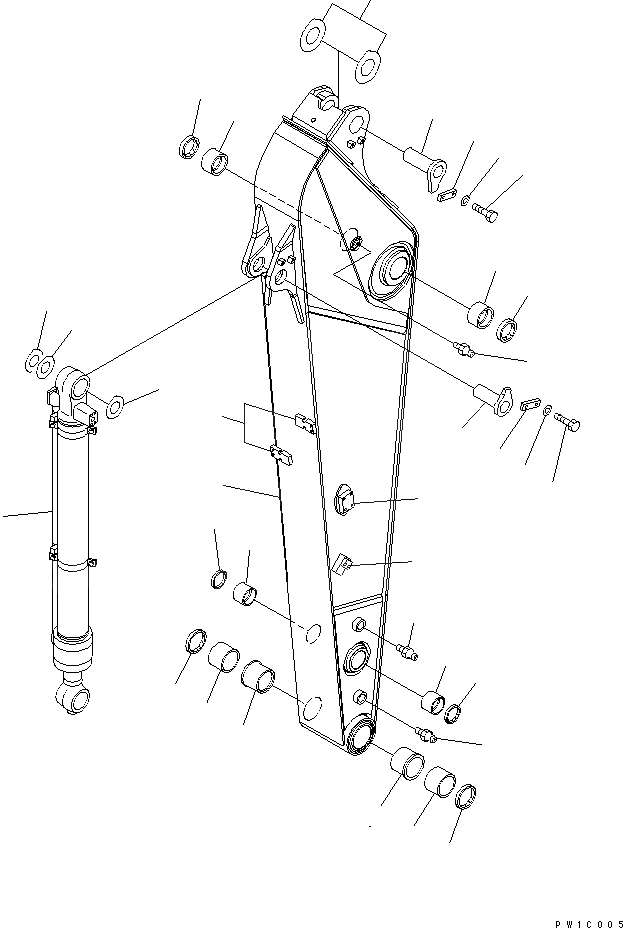 PW1C005