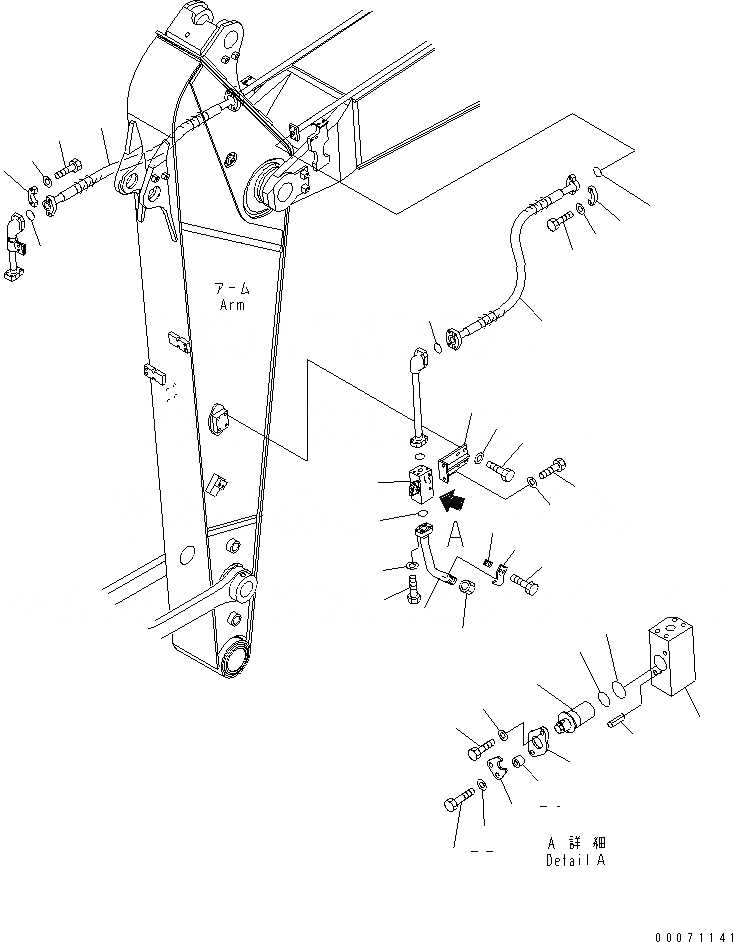 アーム
Arm

A

A 詳細
Detail A

00071141