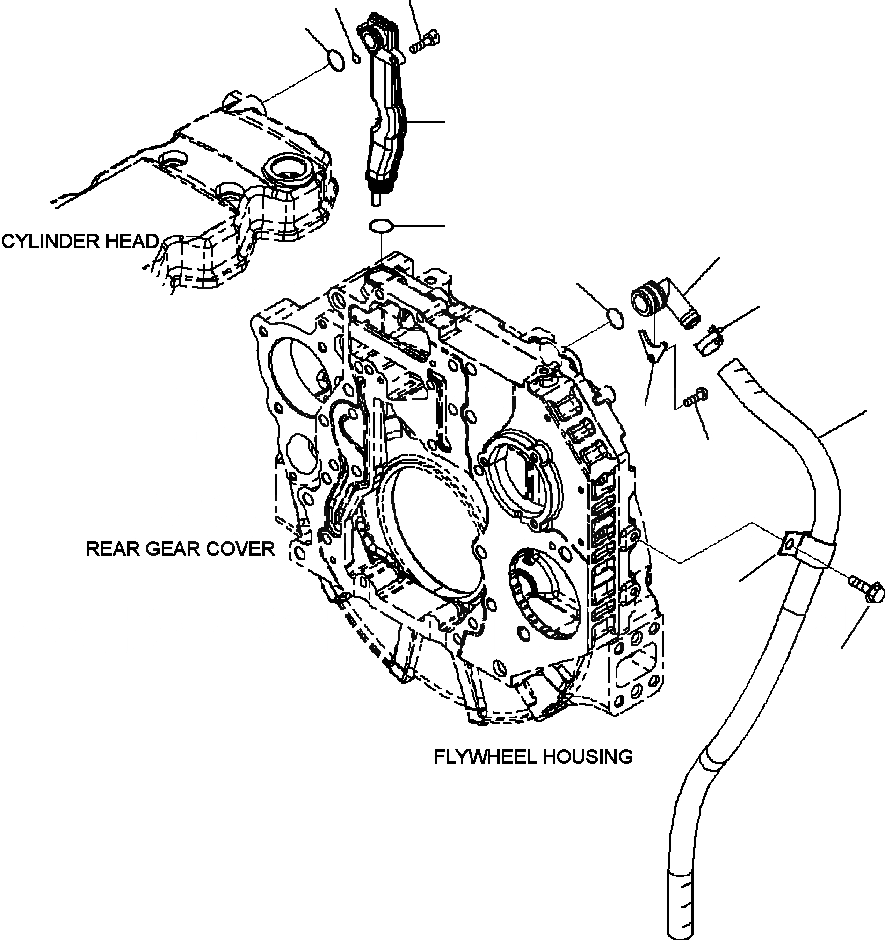 CYLINDER HEAD

REAR GEAR COVER

FLYWHEEL HOUSING