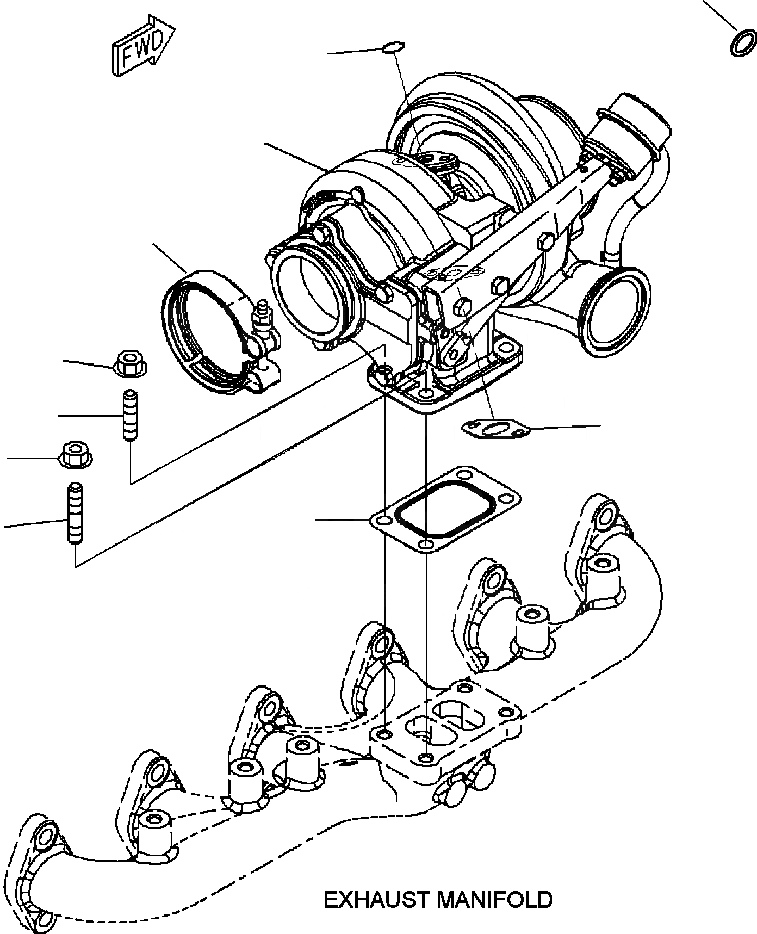 FWD

EXHAUST MANIFOLD