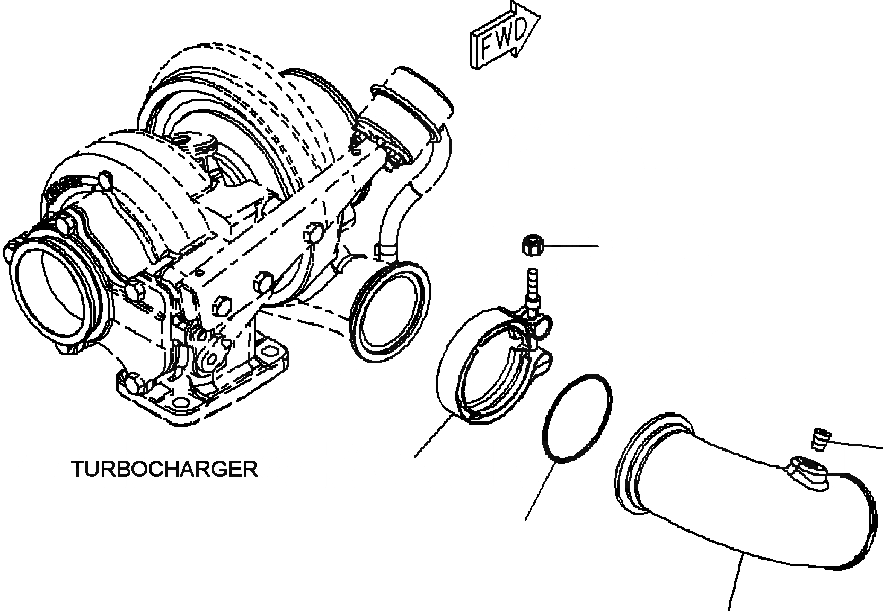 FWD

TURBOCHARGER