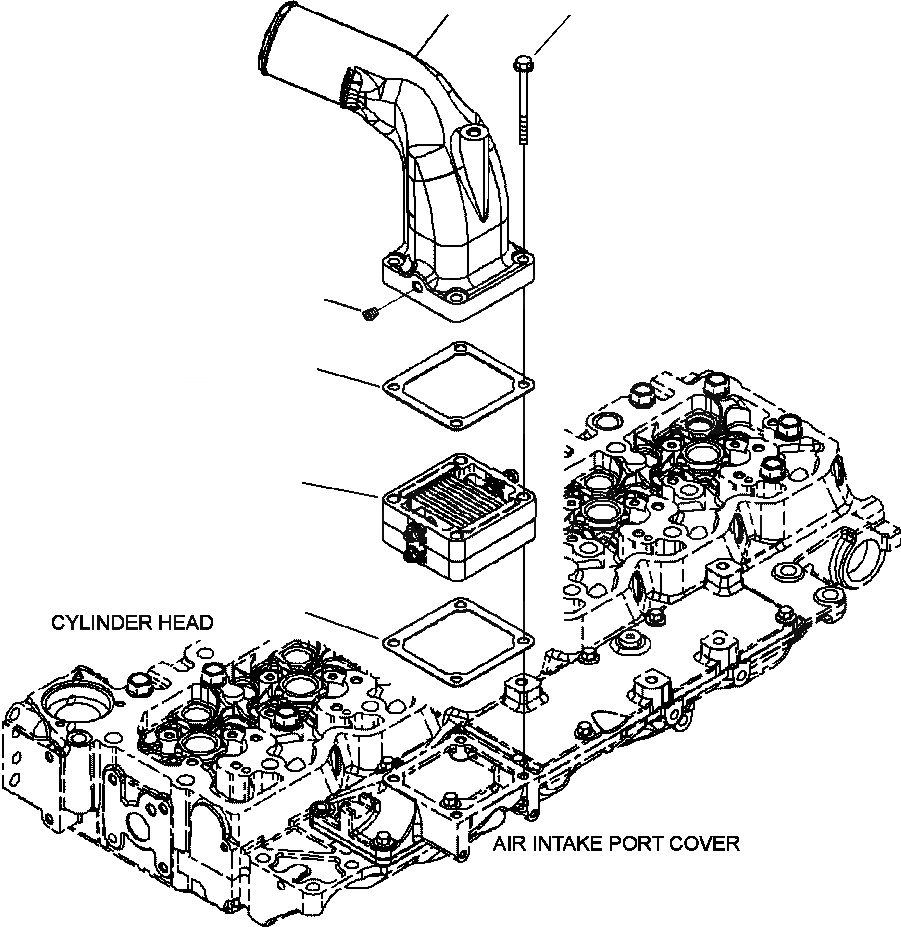 CYLINDER HEAD

AIR INTAKE PORT COVER