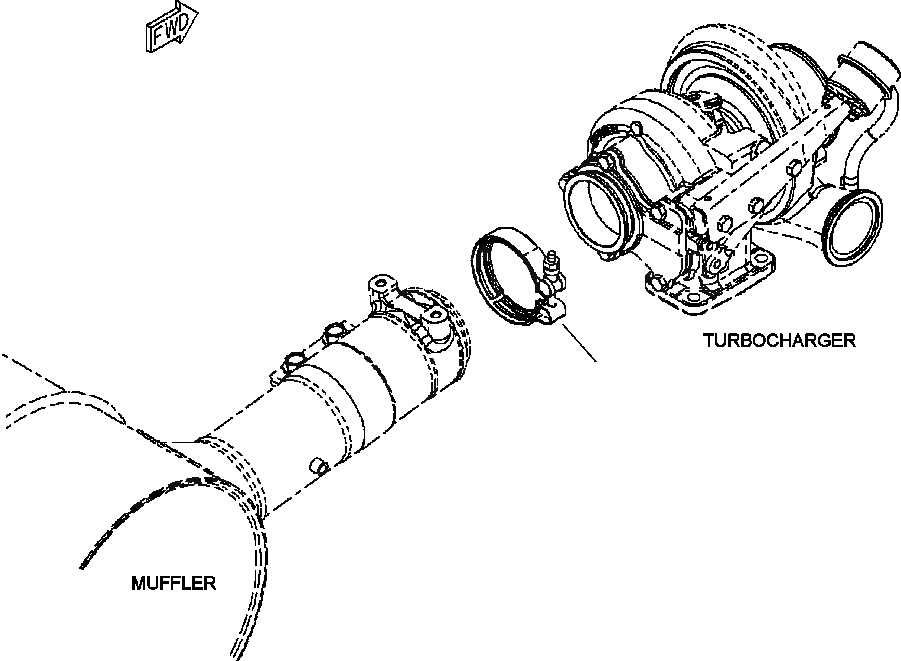 FWD

TURBOCHARGER

MUFFLER