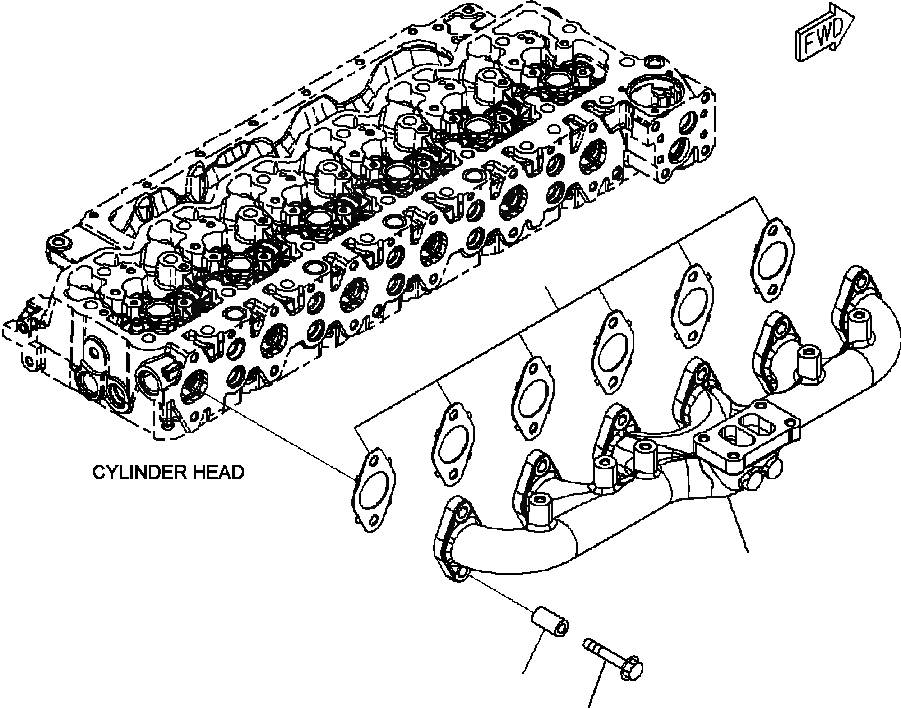 FWD

CYLINDER HEAD