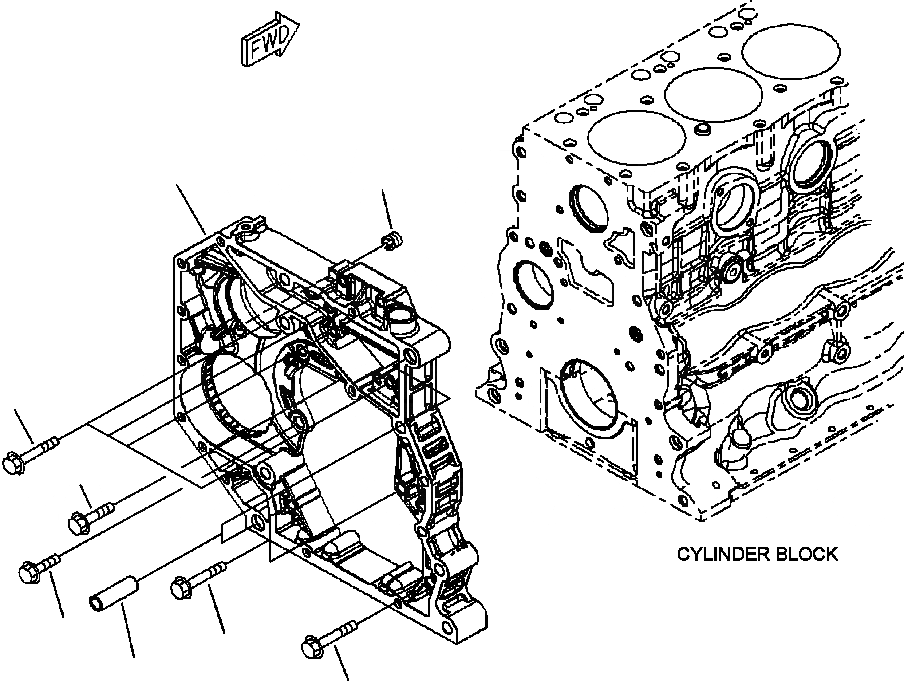 FWD

CYLINDER BLOCK