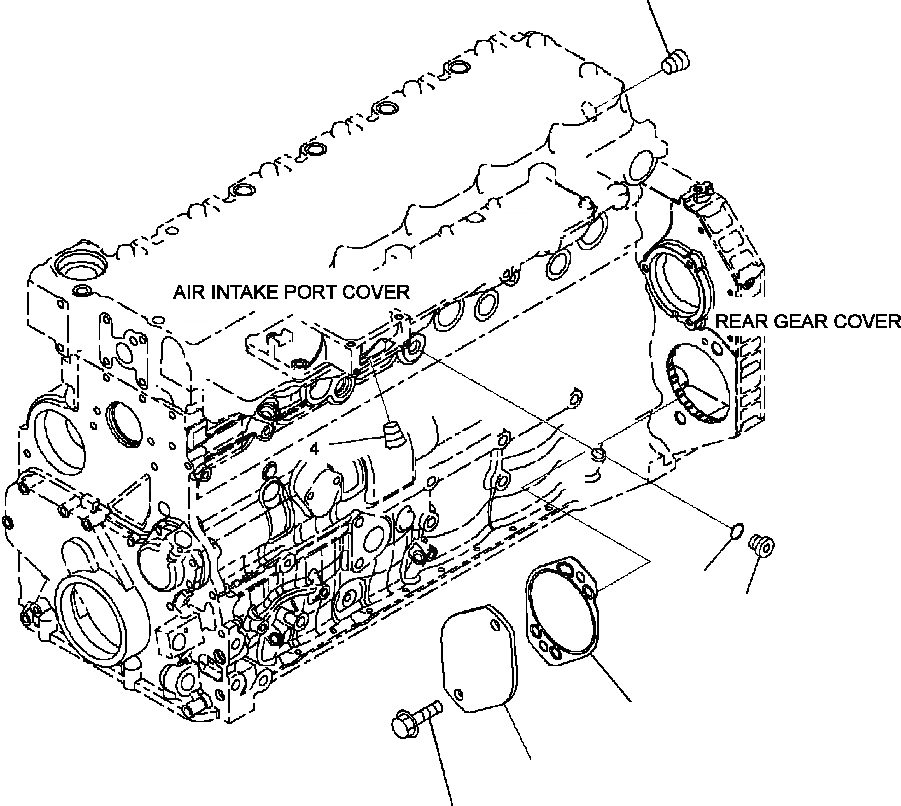 AIR INTAKE PORT COVER

REAR GEAR COVER

4